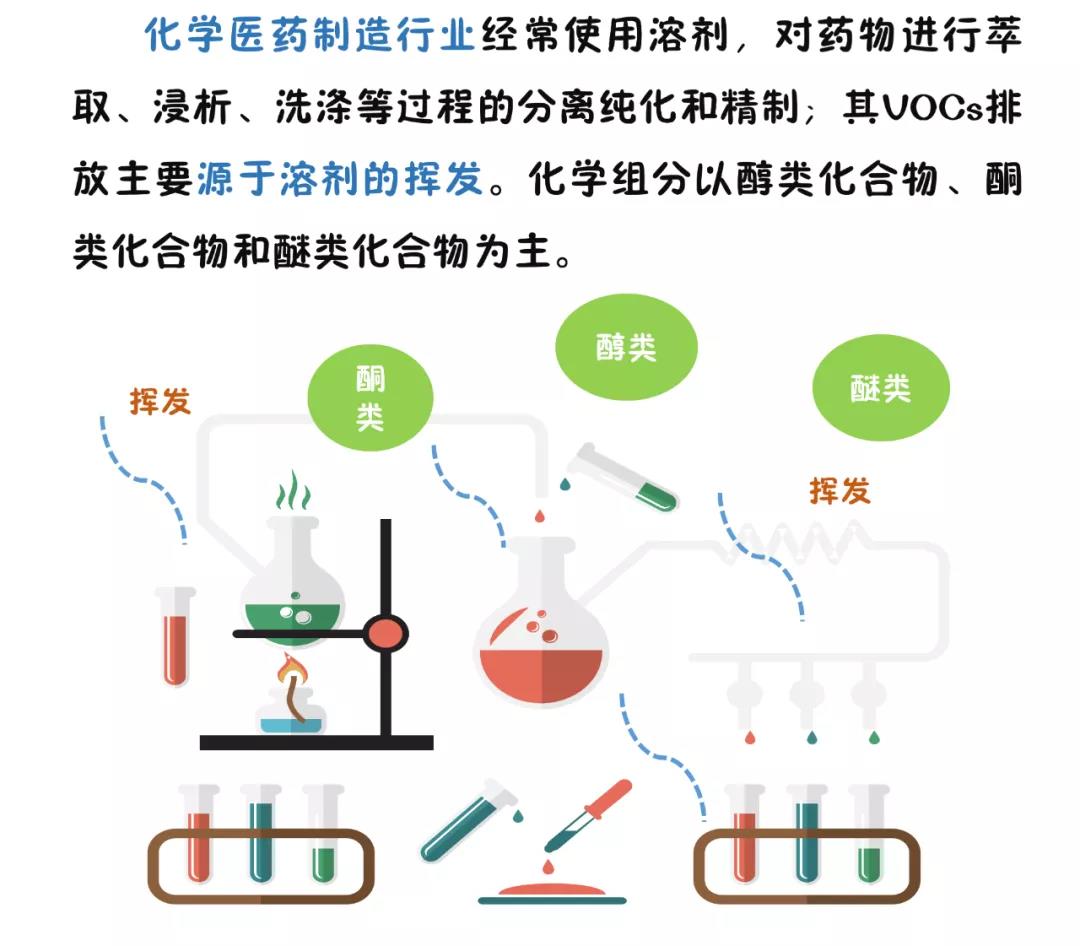 化学医药制造行业经常使用溶剂，对药物进行萃取、浸析、洗涤等过程的分离纯化和精制；其VOCs排放主要源于溶剂的挥发。化学组分以醇类化合物、酮类化合物和醚类化合物为主。

挥发

酮类

醇类

醚类

挥发